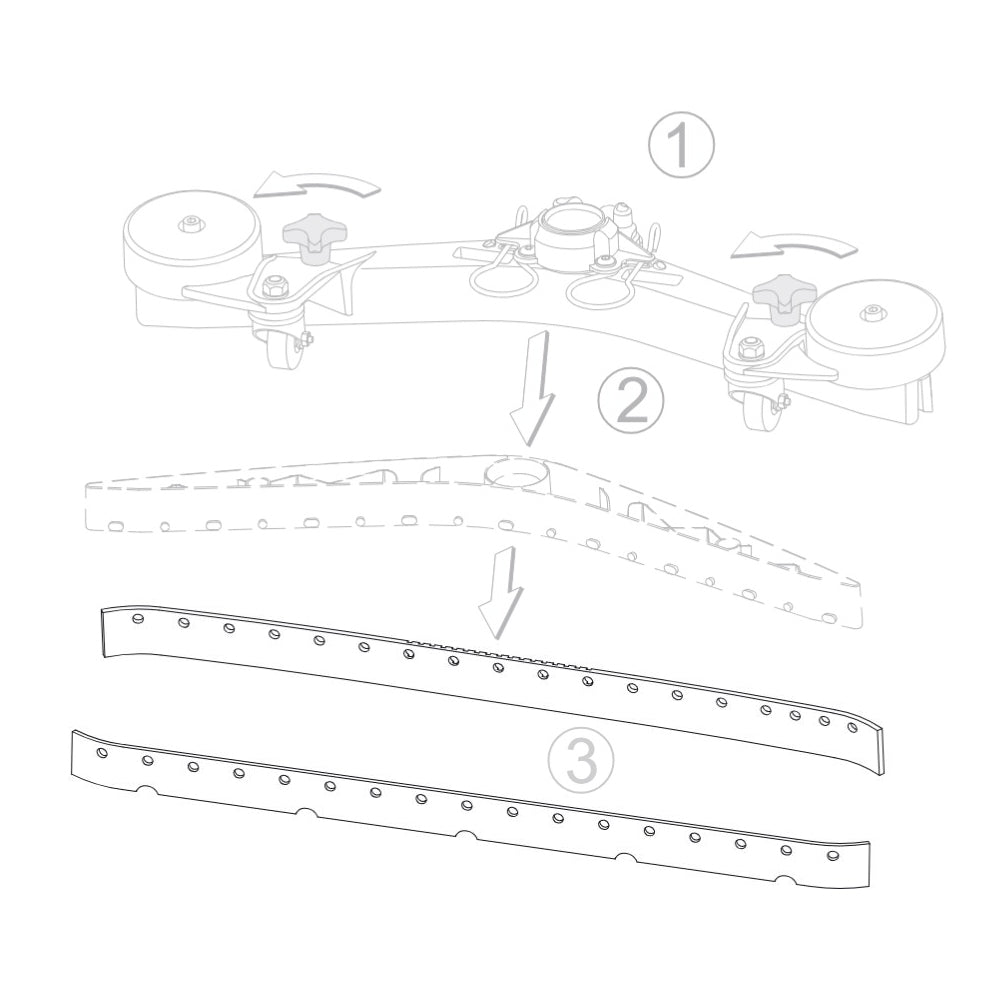 1

2

3